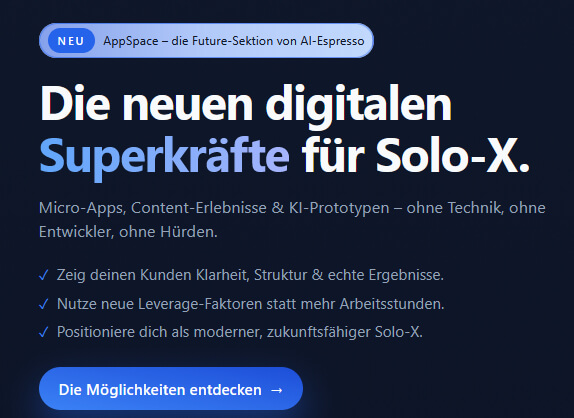 NEU AppSpace – die Future-Sektion von AI-Espresso

Die neuen digitalen Superkräfte für Solo-X.

Micro-Apps, Content-Erlebnisse & KI-Prototypen – ohne Technik, ohne Entwickler, ohne Hürden.

✓ Zeig deinen Kunden Klarheit, Struktur & echte Ergebnisse.
✓ Nutze neue Leverage-Faktoren statt mehr Arbeitsstunden.
✓ Positioniere dich als moderner, zukunftsfähiger Solo-X.

Die Möglichkeiten entdecken →